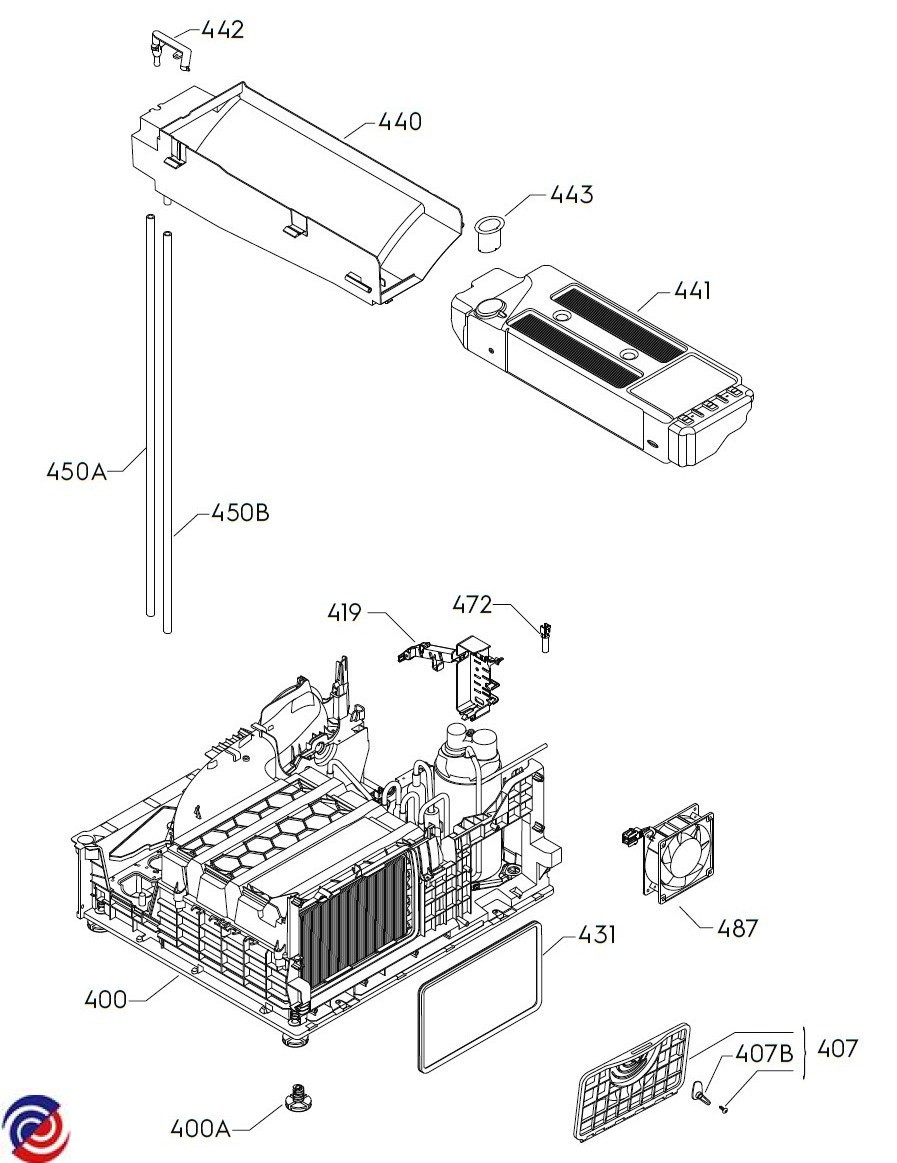 442
440
443
441
450A
450B
419
472
487
431
400
407B
407
400A